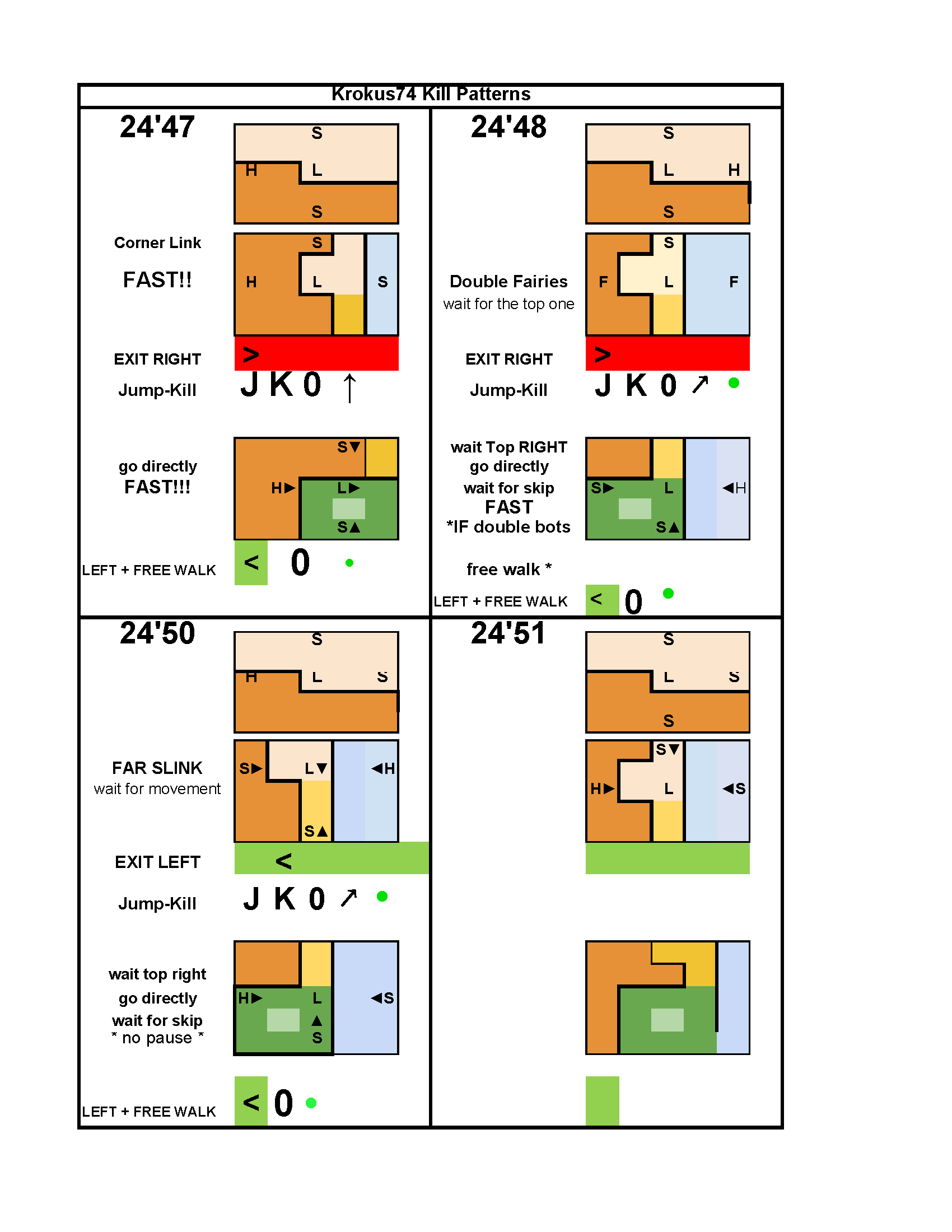 Krokus74 Kill Patterns

24'47

S
H L
S

Corner Link

FAST!!

S
H L S

EXIT RIGHT
>

Jump-Kill
J K 0 ↑

go directly
FAST!!!

S▼
H▶ L▶
S▲

LEFT + FREE WALK
<
0

24'48

S
L H
S

Double Fairies
wait for the top one

S
F L F

EXIT RIGHT
>

Jump-Kill
J K 0 ↗

wait Top RIGHT
go directly
wait for skip
FAST
*IF double bots

S▶ L ◀H
S▲

free walk *

LEFT + FREE WALK
<
0

24'50

S
H L S

FAR SLINK
wait for movement

S▶ L▼ ◀H
S▲

EXIT LEFT
<

Jump-Kill
J K 0 ↗

wait top right
go directly
wait for skip
* no pause *

H▶ L ◀S
▲
S

LEFT + FREE WALK
<
0

24'51

S
L S
S

S▼
H▶ L ◀S